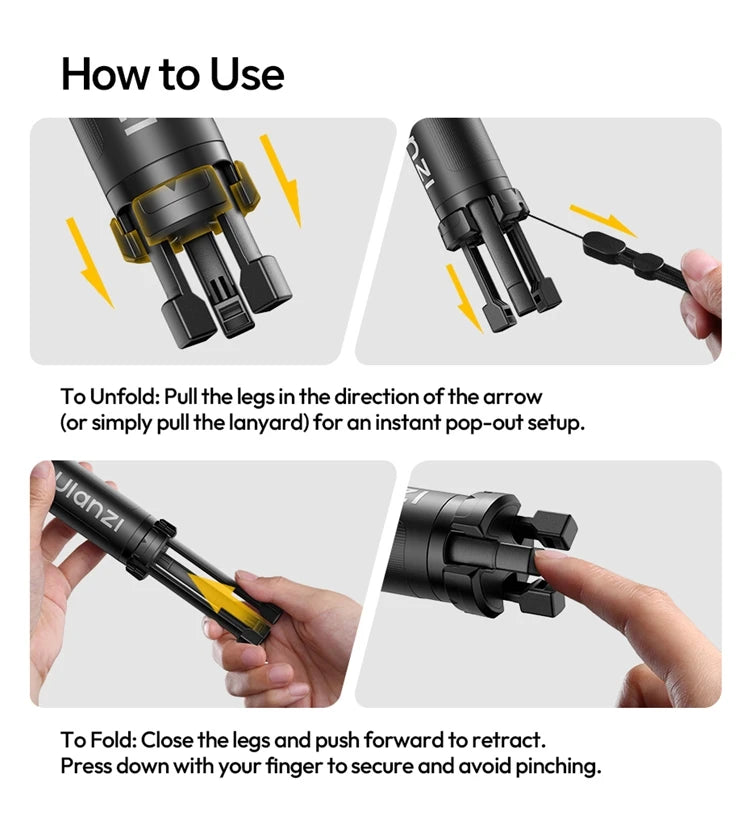 How to Use

To Unfold: Pull the legs in the direction of the arrow (or simply pull the lanyard) for an instant pop-out setup.

Ulanzi

To Fold: Close the legs and push forward to retract. Press down with your finger to secure and avoid pinching.